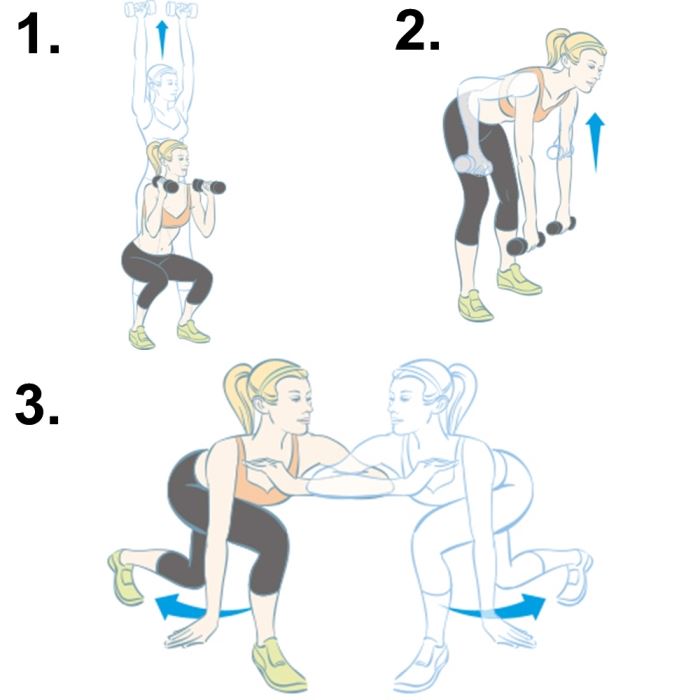 1.

2.

3.